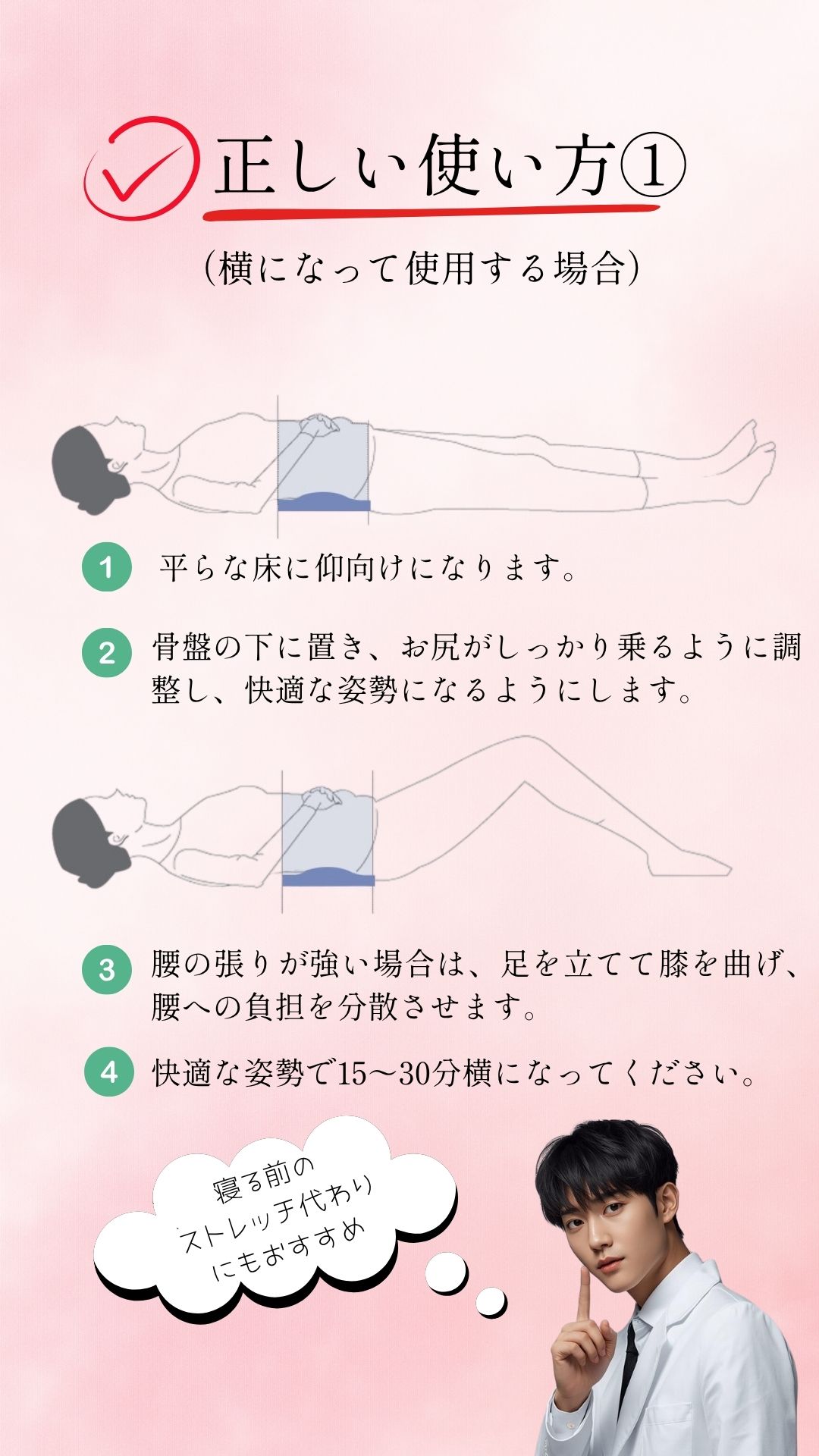 正しい使い方①

(横になって使用する場合)

1 平らな床に仰向けになります。

2 骨盤の下に置き、お尻がしっかり乗るように調整し、快適な姿勢になるようにします。

3 腰の張りが強い場合は、足を立てて膝を曲げ、腰への負担を分散させます。

4 快適な姿勢で15〜30分横になってください。

寝る前の
ストレッチ代わり
にもおすすめ